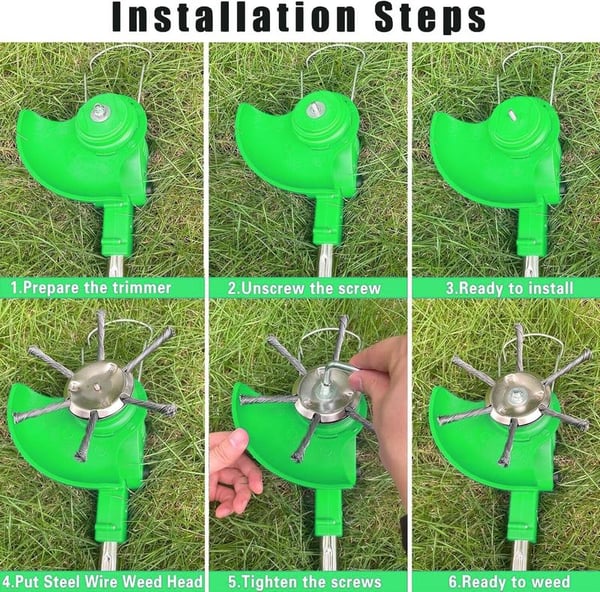 Installation Steps

1.Prepare the trimmer

2.Unscrew the screw

3.Ready to install

4.Put Steel Wire Weed Head

5.Tighten the screws

6.Ready to weed