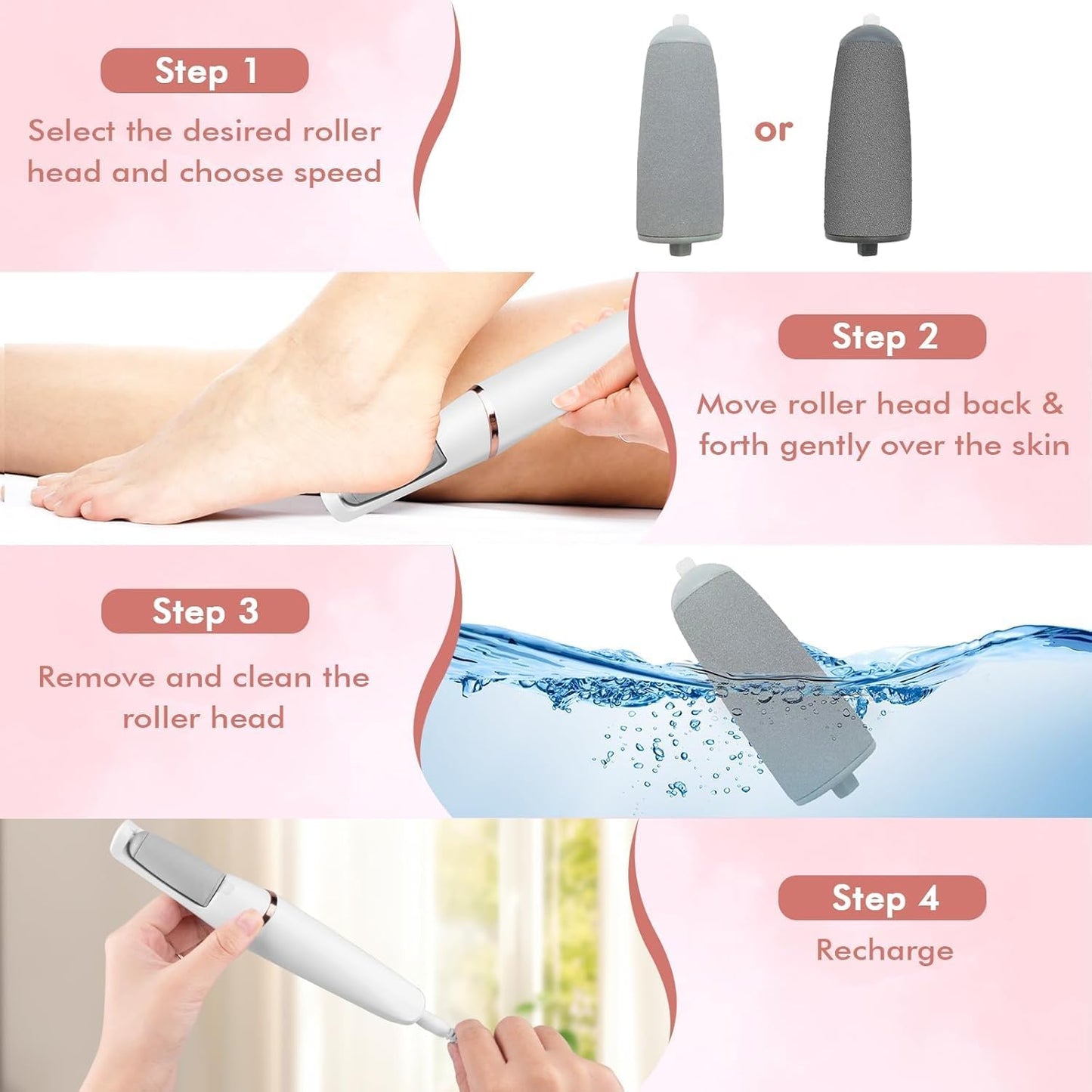 Step 1

Select the desired roller head and choose speed

or

Step 2

Move roller head back & forth gently over the skin

Step 3

Remove and clean the roller head

Step 4

Recharge