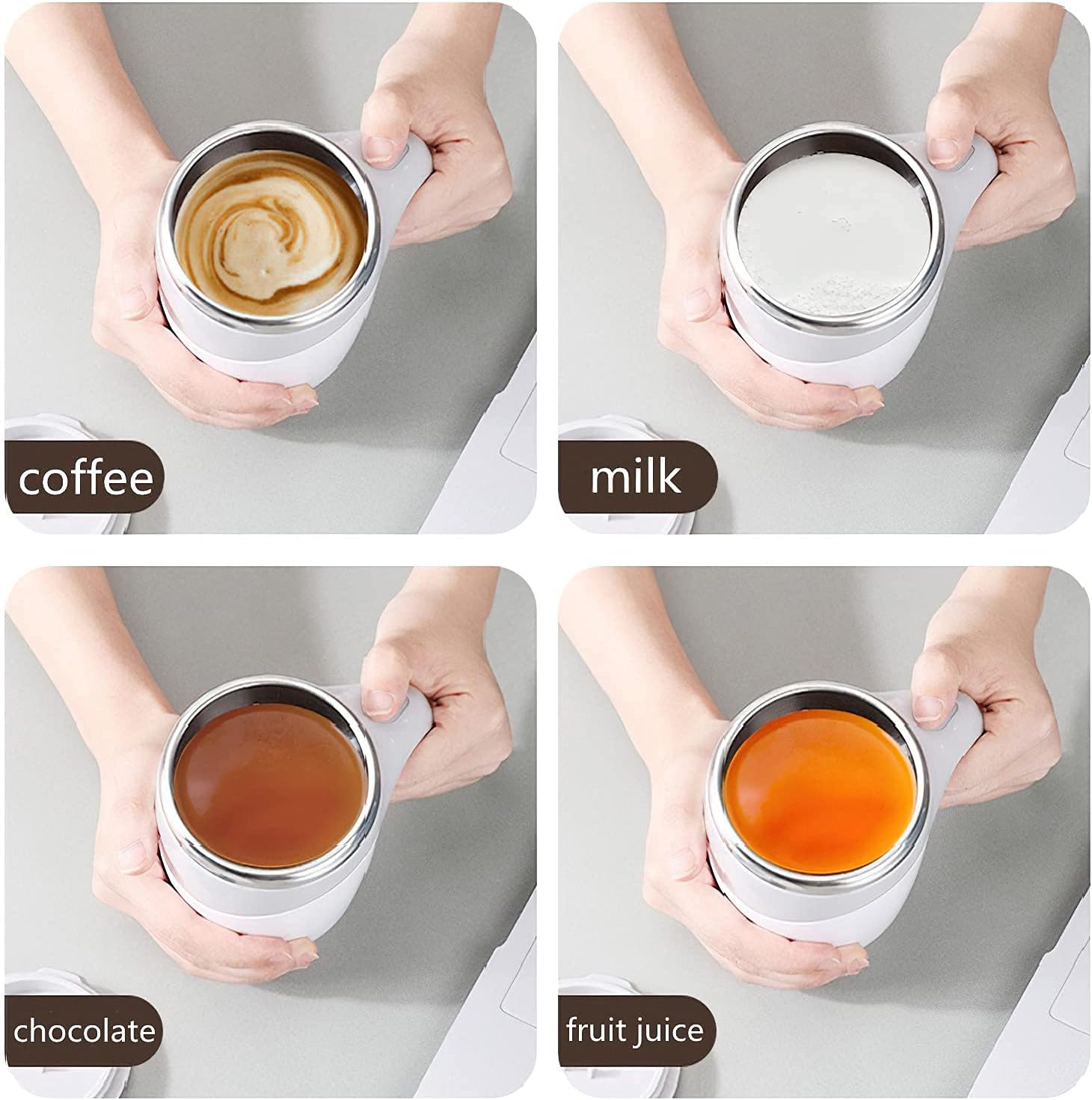 coffee

milk

chocolate

fruit juice