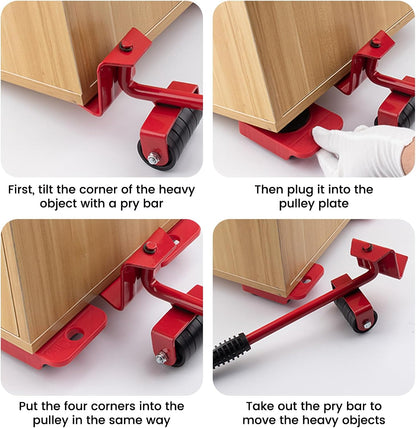 First, tilt the corner of the heavy object with a pry bar

Then plug it into the pulley plate

Put the four corners into the pulley in the same way

Take out the pry bar to move the heavy objects