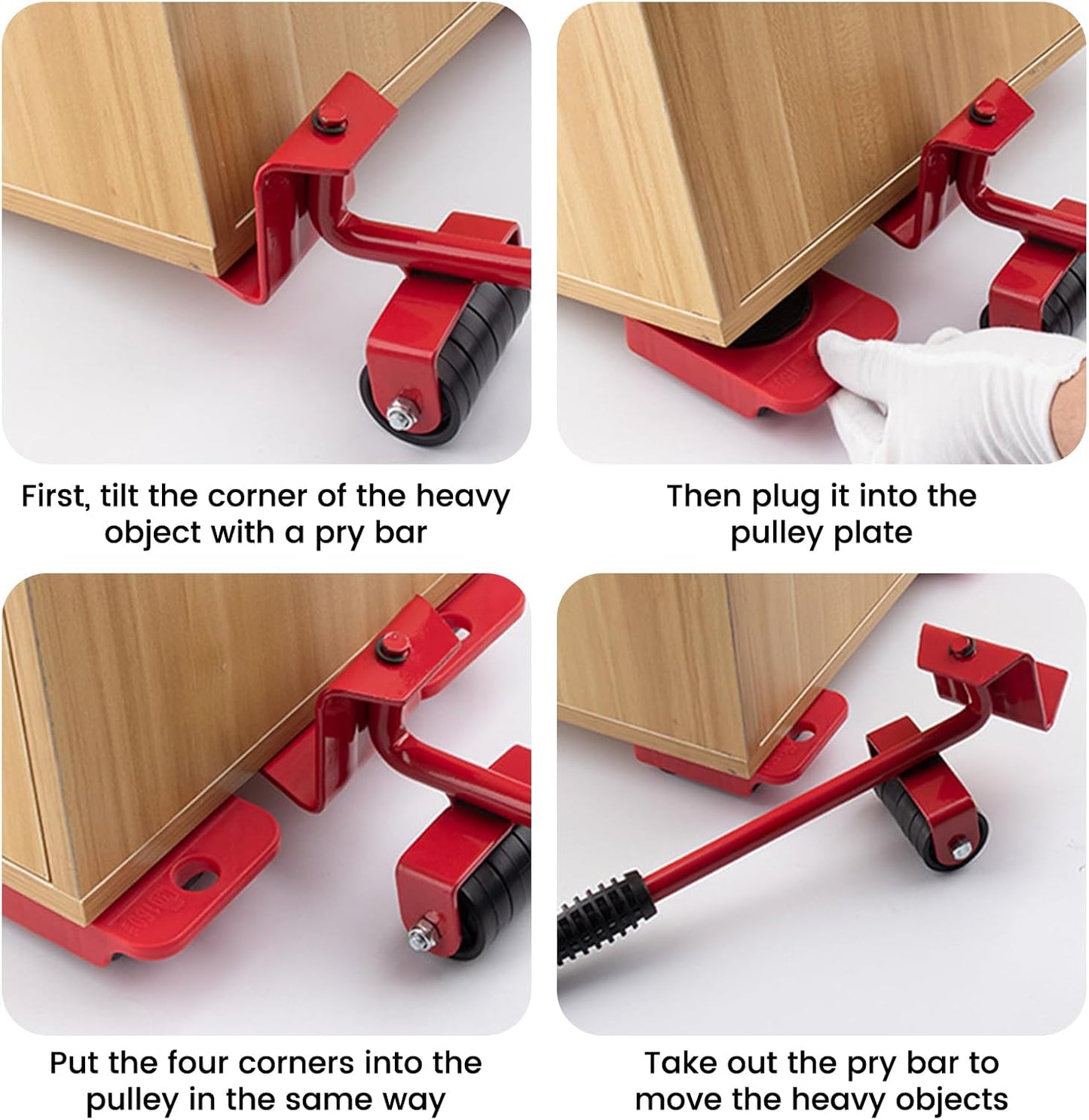 First, tilt the corner of the heavy object with a pry bar

Then plug it into the pulley plate

Put the four corners into the pulley in the same way

Take out the pry bar to move the heavy objects